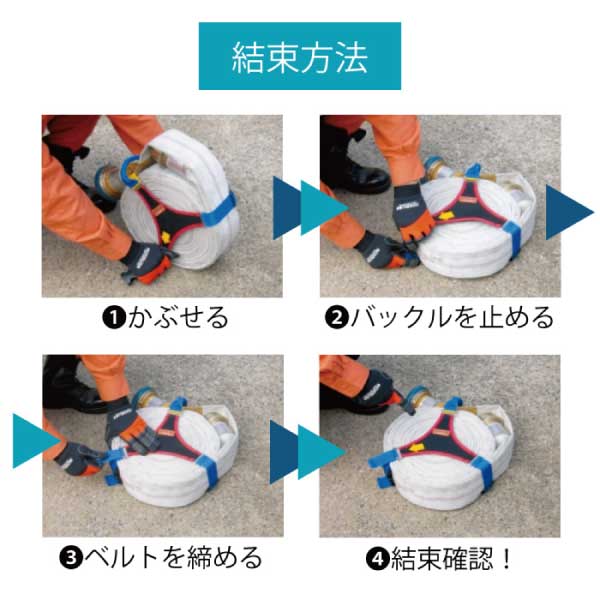 結束方法

❶かぶせる

❷バックルを止める

❸ベルトを締める

❹結束確認！